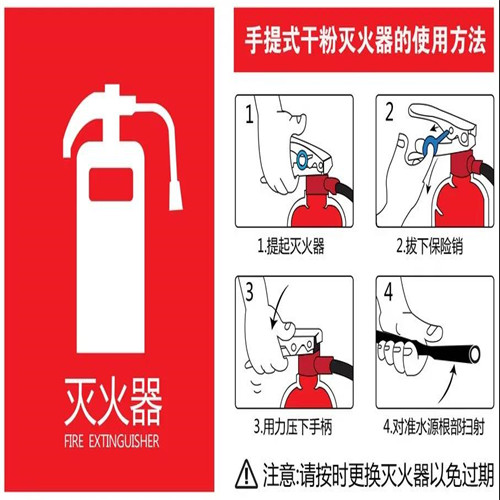 灭火器
FIRE EXTINGUISHER

手提式干粉灭火器的使用方法

1
1.提起灭火器

2
2.拔下保险销

3
3.用力压下手柄

4
4.对准水源根部扫射

注意:请按时更换灭火器以免过期